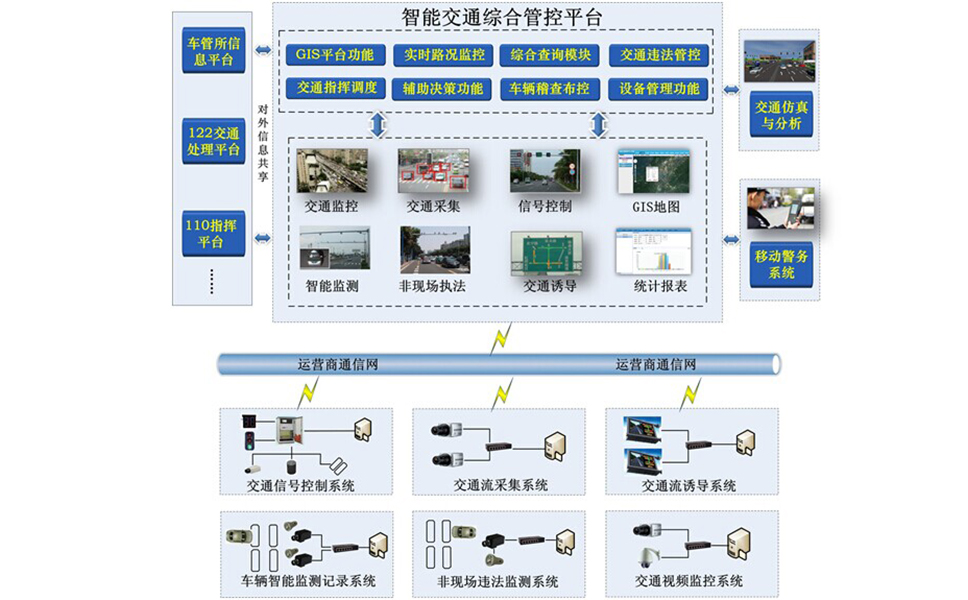 智能交通综合管控平台

车管所信息平台

122交通处理平台

110指挥平台

......

对外信息共享

GIS平台功能
实时路况监控
综合查询模块
交通违法管控
交通指挥调度
辅助决策功能
车辆稽查布控
设备管理功能

交通监控
交通采集
信号控制
GIS地图
智能监测
非现场执法
交通诱导
统计报表

交通仿真与分析

移动警务系统

运营商通信网
运营商通信网

交通信号控制系统
交通流采集系统
交通流诱导系统
车辆智能监测记录系统
非现场违法监测系统
交通视频监控系统